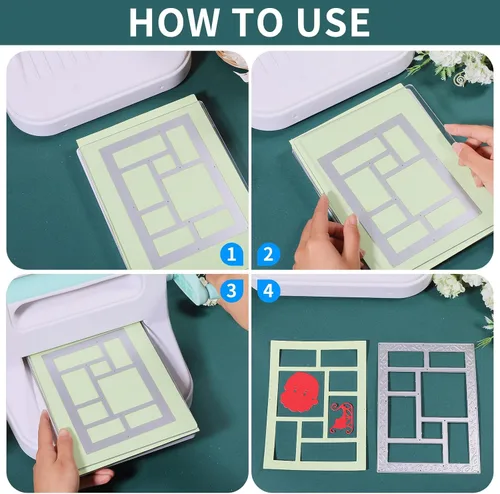 HOW TO USE

1

2

3

4