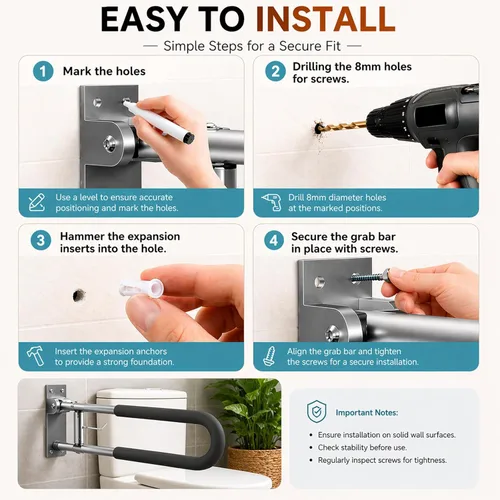 EASY TO INSTALL

— Simple Steps for a Secure Fit —

1 Mark the holes

Use a level to ensure accurate positioning and mark the holes.

2 Drilling the 8mm holes for screws.

Drill 8mm diameter holes at the marked positions.

3 Hammer the expansion inserts into the hole.

Insert the expansion anchors to provide a strong foundation.

4 Secure the grab bar in place with screws.

Align the grab bar and tighten the screws for a secure installation.

Important Notes:

• Ensure installation on solid wall surfaces.
• Check stability before use.
• Regularly inspect screws for tightness.