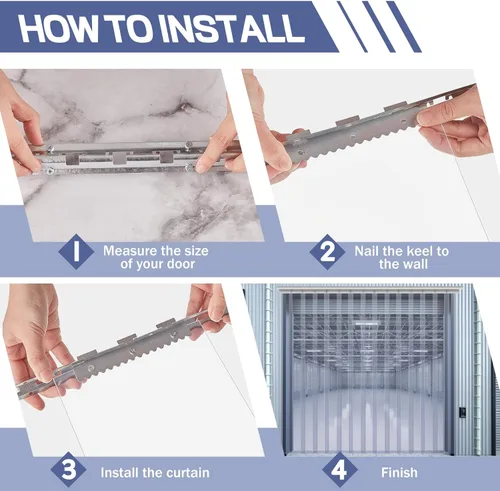 HOW TO INSTALL

1 Measure the size of your door

2 Nail the keel to the wall

3 Install the curtain

4 Finish