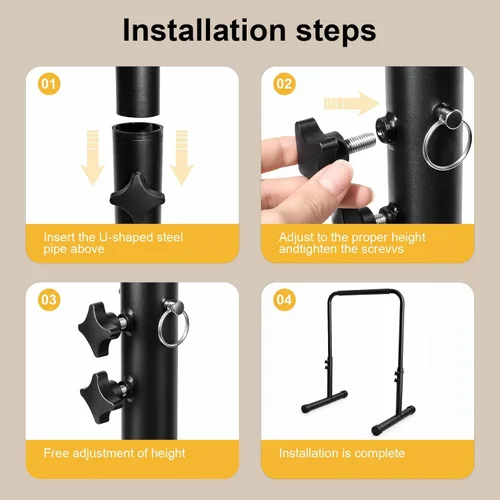 Installation steps

01

Insert the U-shaped steel pipe above

02

Adjust to the proper height andtighten the screvvs

03

Free adjustment of height

04

Installation is complete