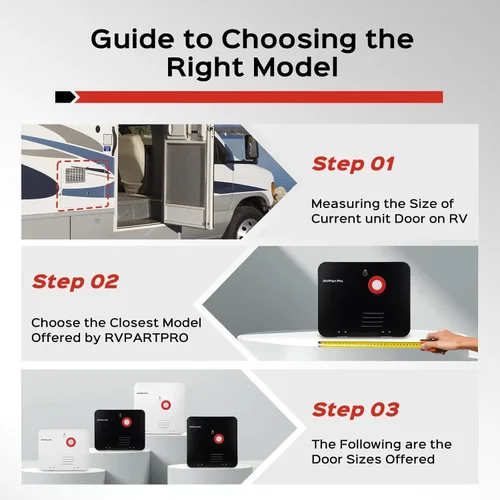 Guide to Choosing the Right Model

Step 01

Measuring the Size of Current unit Door on RV

Step 02

Choose the Closest Model Offered by RVPARTPRO

RVPartPro

Step 03

The Following are the Door Sizes Offered

RVPartPro

RVPartPro

RVPartPro

RVPartPro