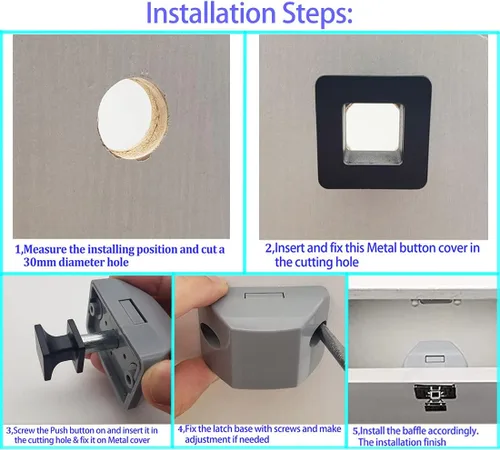 Installation Steps:

1,Measure the installing position and cut a 30mm diameter hole

2,Insert and fix this Metal button cover in the cutting hole

3,Screw the Push button on and insert it in the cutting hole & fix it on Metal cover

4,Fix the latch base with screws and make adjustment if needed

5,Install the baffle accordingly. The installation finish