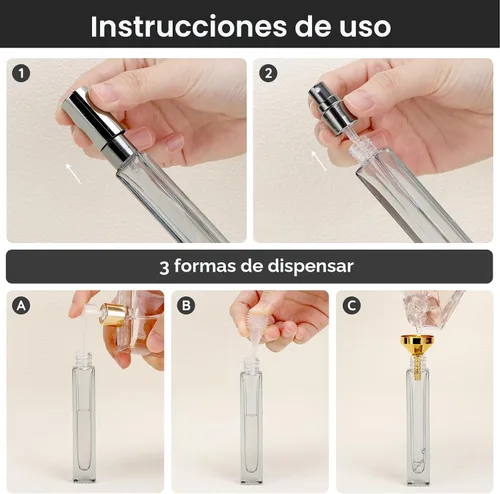 Instrucciones de uso

1

2

3 formas de dispensar

A

B

C