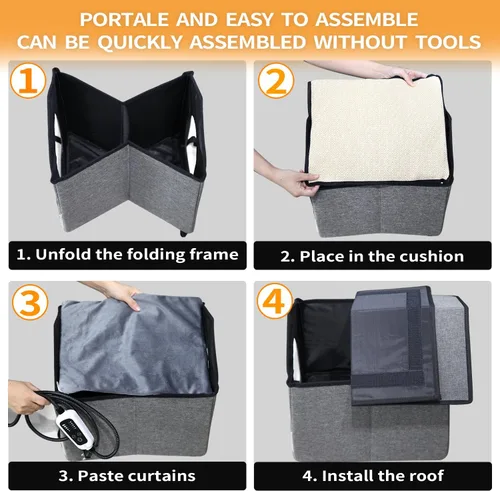 PORTALE AND EASY TO ASSEMBLE
CAN BE QUICKLY ASSEMBLED WITHOUT TOOLS

1

1. Unfold the folding frame

2

2. Place in the cushion

3

3. Paste curtains

4

4. Install the roof