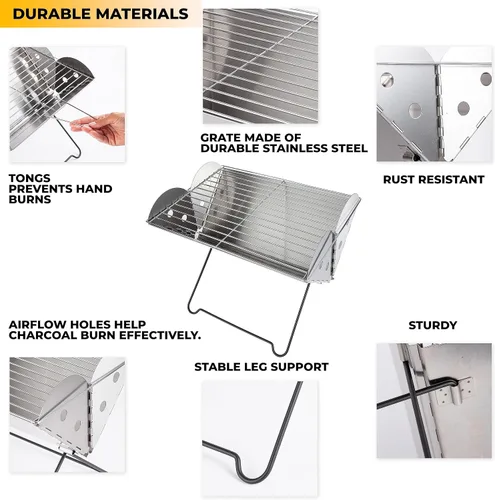 DURABLE MATERIALS

GRATE MADE OF DURABLE STAINLESS STEEL

TONGS PREVENTS HAND BURNS

RUST RESISTANT

AIRFLOW HOLES HELP CHARCOAL BURN EFFECTIVELY.

STURDY

STABLE LEG SUPPORT