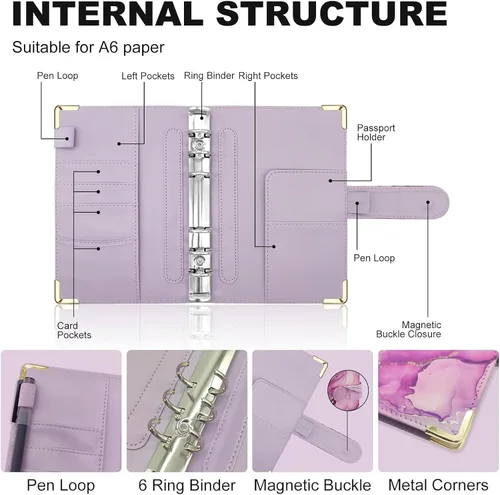 INTERNAL STRUCTURE

Suitable for A6 paper

Pen Loop

Left Pockets

Ring Binder

Right Pockets

Passport Holder

Pen Loop

Card Pockets

Magnetic Buckle Closure

Pen Loop

6 Ring Binder

Magnetic Buckle

Metal Corners