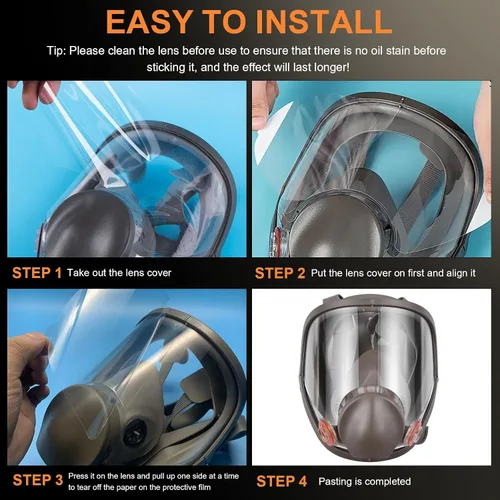 EASY TO INSTALL

Tip: Please clean the lens before use to ensure that there is no oil stain before sticking it, and the effect will last longer!

STEP 1 Take out the lens cover

STEP 2 Put the lens cover on first and align it

STEP 3 Press it on the lens and pull up one side at a time to tear off the paper on the protective film

STEP 4 Pasting is completed