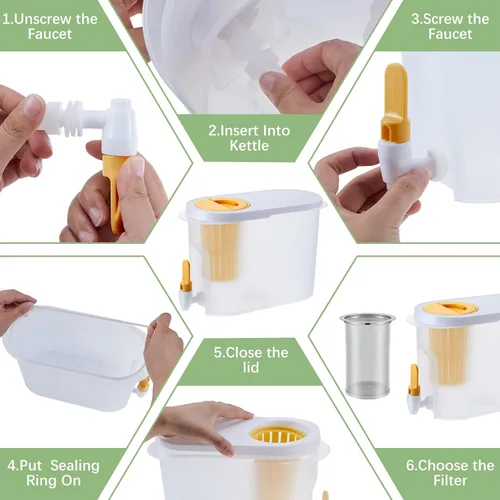 1.Unscrew the Faucet

2.Insert Into Kettle

3.Screw the Faucet

4.Put Sealing Ring On

5.Close the lid

6.Choose the Filter