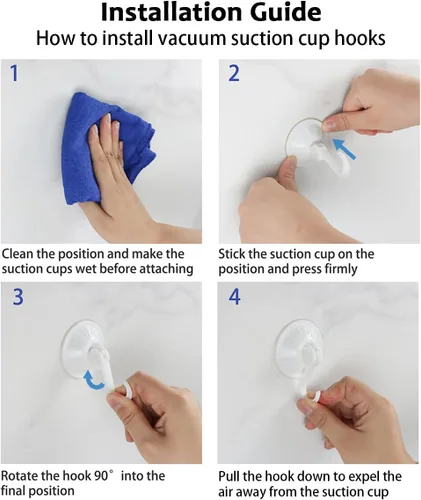 Installation Guide
How to install vacuum suction cup hooks

1

Clean the position and make the suction cups wet before attaching

2

Stick the suction cup on the position and press firmly

3

Rotate the hook 90° into the final position

4

Pull the hook down to expel the air away from the suction cup