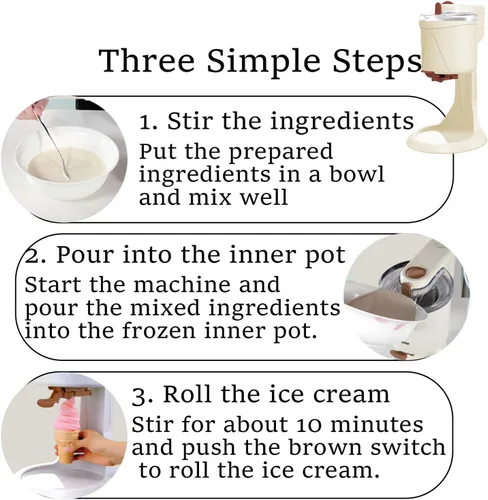 Three Simple Steps

1. Stir the ingredients

Put the prepared ingredients in a bowl and mix well

2. Pour into the inner pot

Start the machine and pour the mixed ingredients into the frozen inner pot.

3. Roll the ice cream

Stir for about 10 minutes and push the brown switch to roll the ice cream.