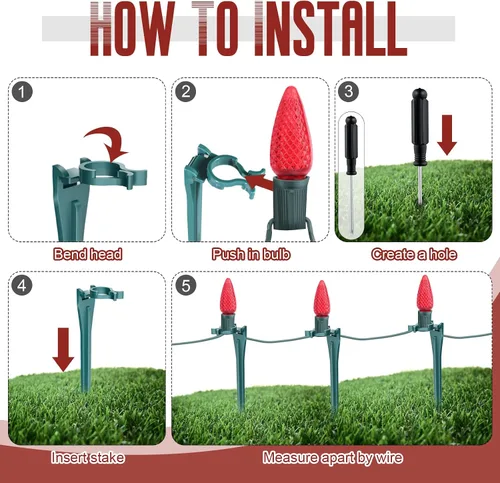 HOW TO INSTALL

1

Bend head

2

Push in bulb

3

Create a hole

4

Insert stake

5

Measure apart by wire