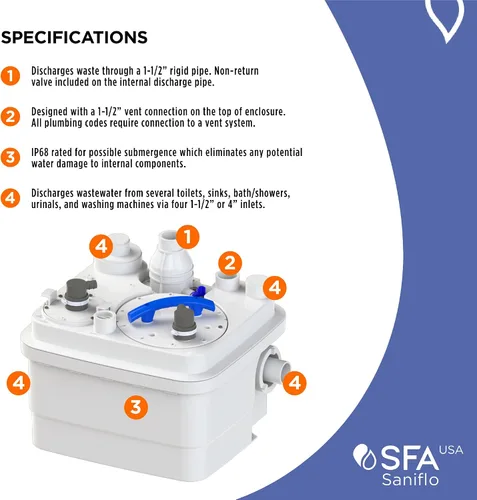 SPECIFICATIONS

1 Discharges waste through a 1-1/2" rigid pipe. Non-return valve included on the internal discharge pipe.

2 Designed with a 1-1/2" vent connection on the top of enclosure. All plumbing codes require connection to a vent system.

3 IP68 rated for possible submergence which eliminates any potential water damage to internal components.

4 Discharges wastewater from several toilets, sinks, bath/showers, urinals, and washing machines via four 1-1/2" or 4" inlets.

4
1
2
4
4
4
3

SFA USA
Saniflo