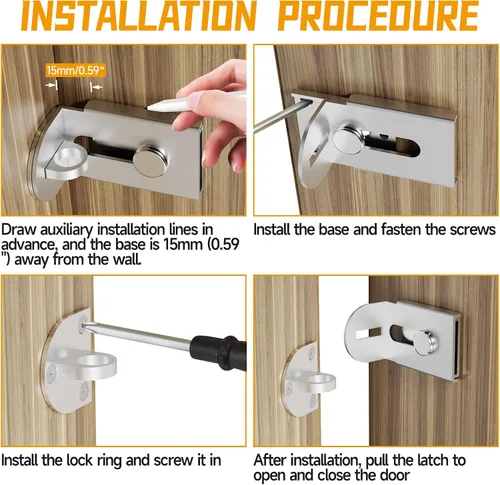 INSTALLATION PROCEDURE

15mm/0.59"

Draw auxiliary installation lines in advance, and the base is 15mm (0.59 ") away from the wall.

Install the base and fasten the screws

Install the lock ring and screw it in

After installation, pull the latch to open and close the door