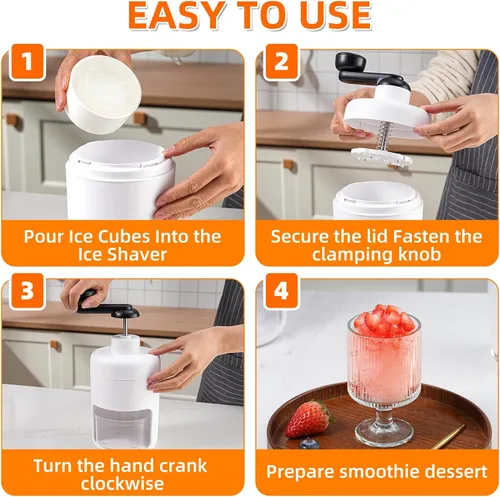 EASY TO USE

1

Pour Ice Cubes Into the Ice Shaver

2

Secure the lid Fasten the clamping knob

3

Turn the hand crank clockwise

4

Prepare smoothie dessert