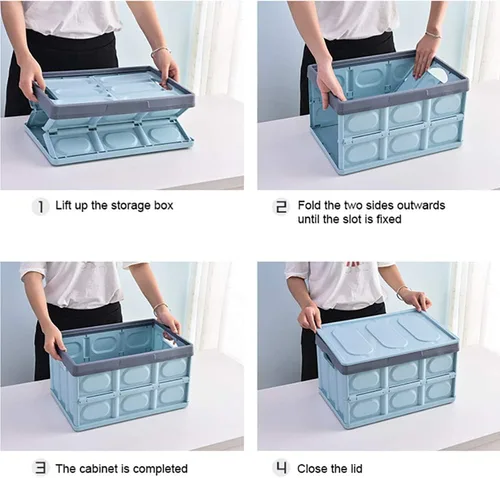 1 Lift up the storage box

2 Fold the two sides outwards until the slot is fixed

3 The cabinet is completed

4 Close the lid