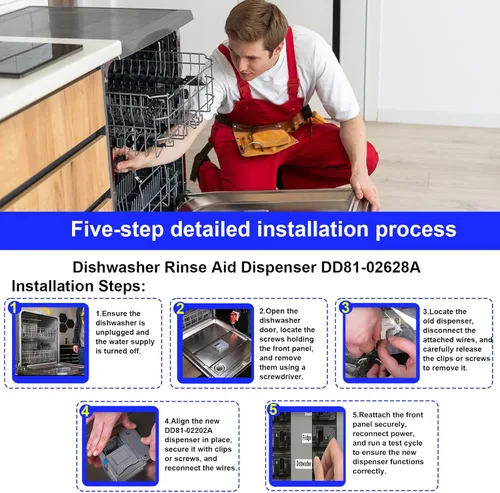 Five-step detailed installation process

Dishwasher Rinse Aid Dispenser DD81-02628A

Installation Steps:

1

1.Ensure the dishwasher is unplugged and the water supply is turned off.

2

2.Open the dishwasher door, locate the screws holding the front panel, and remove them using a screwdriver.

3

3.Locate the old dispenser, disconnect the attached wires, and carefully release the clips or screws to remove it.

4

4.Align the new DD81-02202A dispenser in place, secure it with clips or screws, and reconnect the wires.

5

Fridge

Dishwasher

5.Reattach the front panel securely, reconnect power, and run a test cycle to ensure the new dispenser functions correctly.