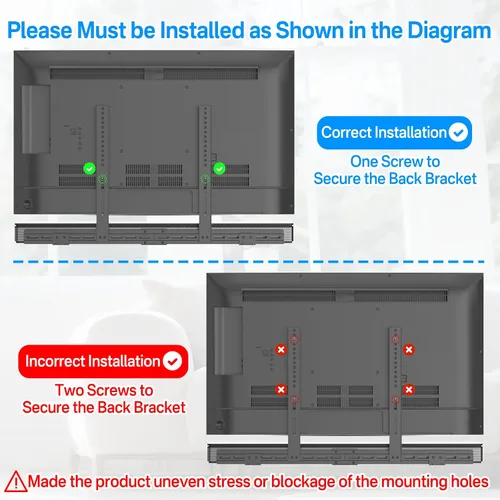 Please Must be Installed as Shown in the Diagram

Correct Installation

One Screw to Secure the Back Bracket

Incorrect Installation

Two Screws to Secure the Back Bracket

Made the product uneven stress or blockage of the mounting holes