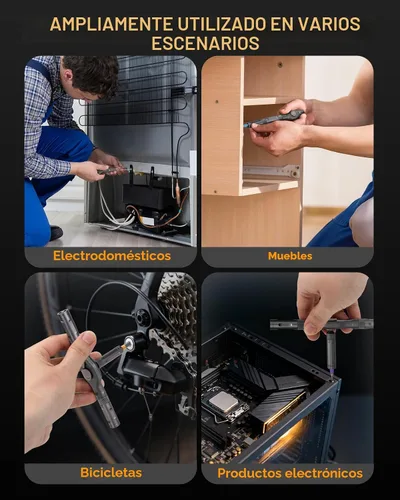 AMPLIAMENTE UTILIZADO EN VARIOS ESCENARIOS

Electrodomésticos

Muebles

Bicicletas

Productos electrónicos