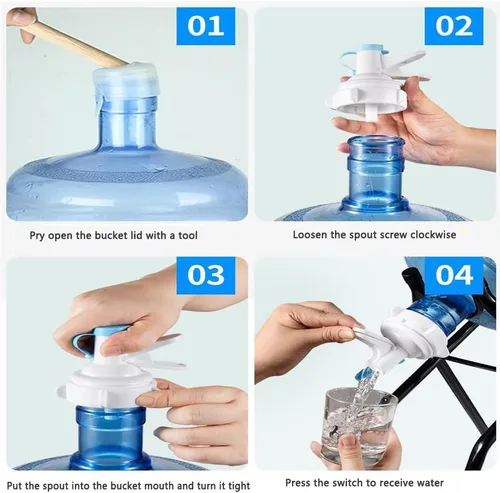 01

Pry open the bucket lid with a tool

02

Loosen the spout screw clockwise

03

Put the spout into the bucket mouth and turn it tight

04

Press the switch to receive water