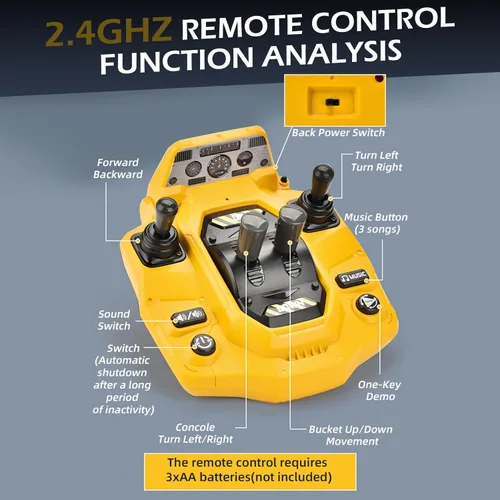 2.4GHZ REMOTE CONTROL FUNCTION ANALYSIS

Back Power Switch

Forward
Backward

Turn Left
Turn Right

Music Button
(3 songs)

MUSIC

Sound
Switch

Switch
(Automatic
shutdown
after a long
period
of inactivity)

One-Key
Demo

Concole
Turn Left/Right

Bucket Up/Down
Movement

The remote control requires
3xAA batteries(not included)