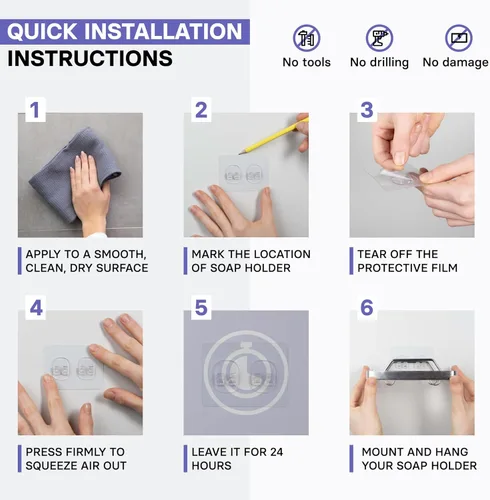 QUICK INSTALLATION
INSTRUCTIONS

No tools
No drilling
No damage

1
APPLY TO A SMOOTH, CLEAN, DRY SURFACE

2
MARK THE LOCATION OF SOAP HOLDER

3
TEAR OFF THE PROTECTIVE FILM

4
PRESS FIRMLY TO SQUEEZE AIR OUT

5
LEAVE IT FOR 24 HOURS

6
MOUNT AND HANG YOUR SOAP HOLDER