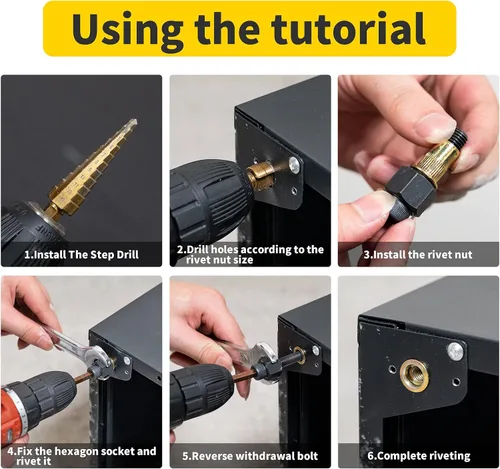 Using the tutorial

1.Install The Step Drill

2.Drill holes according to the rivet nut size

3.Install the rivet nut

4.Fix the hexagon socket and rivet it

5.Reverse withdrawal bolt

6.Complete riveting