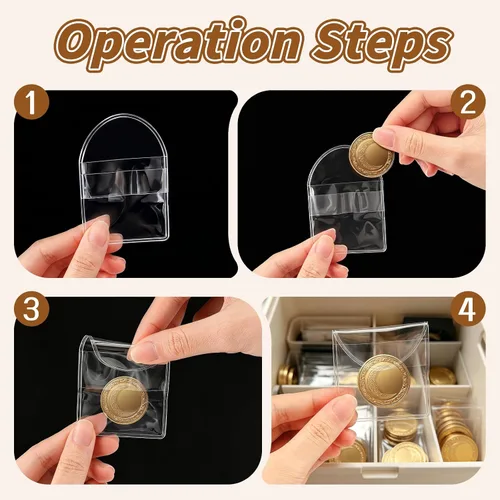 Operation Steps

1

2

3

4