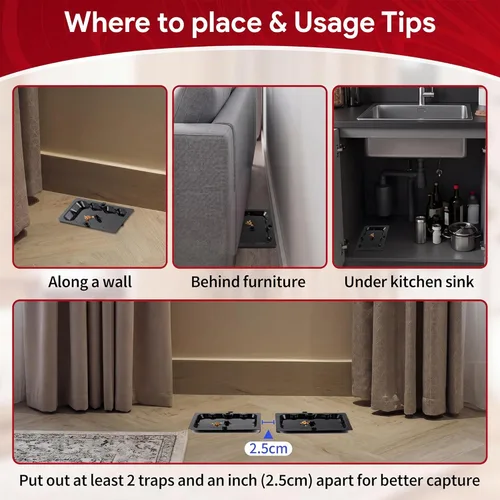 Where to place & Usage Tips

Along a wall

Behind furniture

Under kitchen sink

2.5cm

Put out at least 2 traps and an inch (2.5cm) apart for better capture