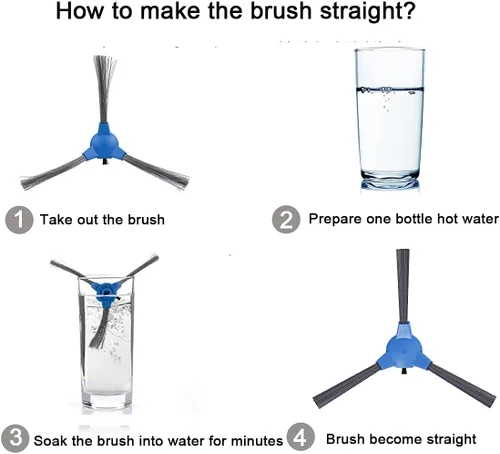 How to make the brush straight?

1 Take out the brush

2 Prepare one bottle hot water

3 Soak the brush into water for minutes

4 Brush become straight