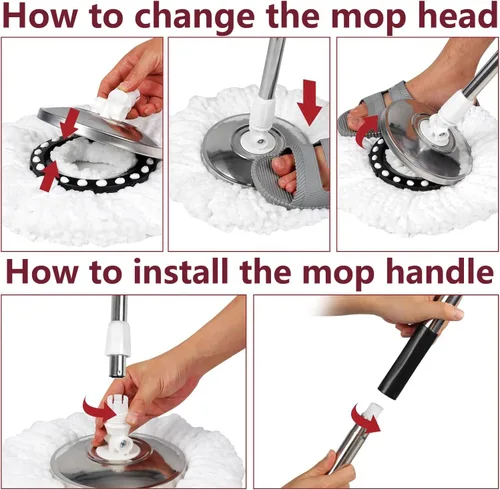 How to change the mop head

How to install the mop handle