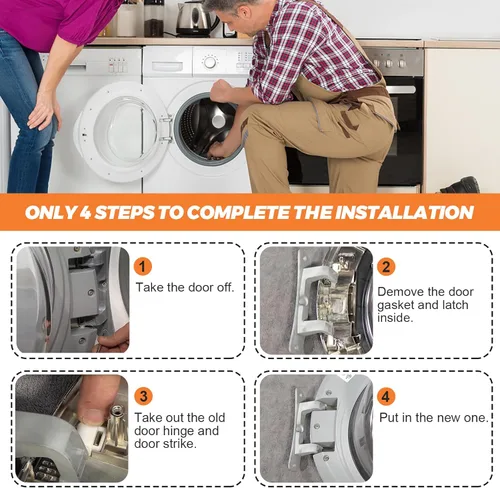 ONLY 4 STEPS TO COMPLETE THE INSTALLATION

1
Take the door off.

2
Demove the door gasket and latch inside.

3
Take out the old door hinge and door strike.

4
Put in the new one.