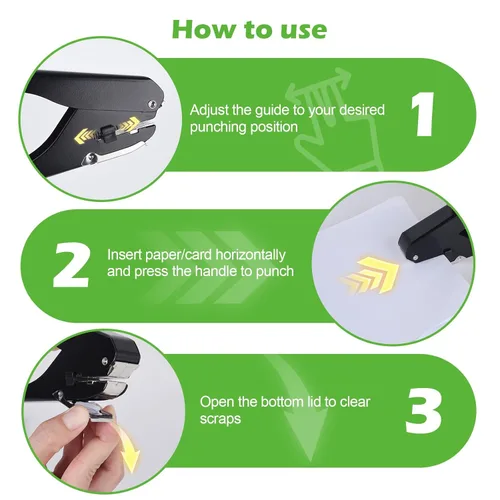 How to use

Adjust the guide to your desired punching position

1

2

Insert paper/card horizontally and press the handle to punch

Open the bottom lid to clear scraps

3