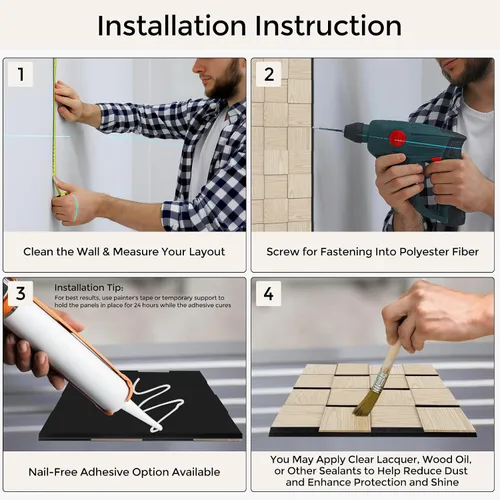 Installation Instruction

1

Clean the Wall & Measure Your Layout

2

Screw for Fastening Into Polyester Fiber

3

Installation Tip:
For best results, use painter's tape or temporary support to hold the panels in place for 24 hours while the adhesive cures

Nail-Free Adhesive Option Available

4

You May Apply Clear Lacquer, Wood Oil, or Other Sealants to Help Reduce Dust and Enhance Protection and Shine