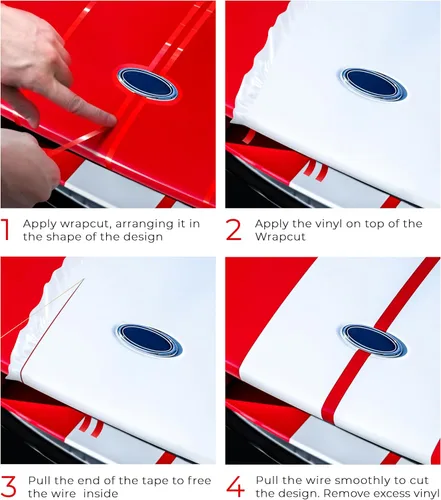 1 Apply wrapcut, arranging it in the shape of the design

2 Apply the vinyl on top of the Wrapcut

3 Pull the end of the tape to free the wire inside

4 Pull the wire smoothly to cut the design. Remove excess vinyl