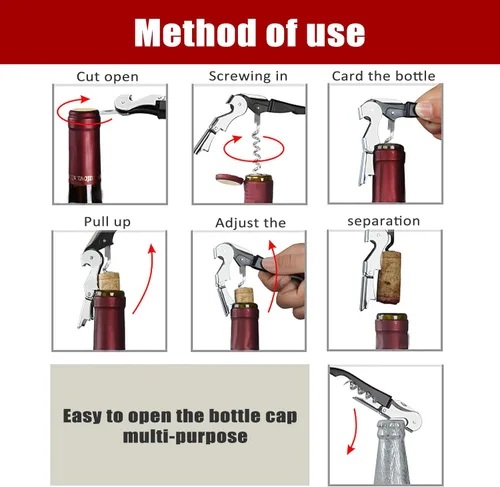 Method of use

Cut open

Screwing in

Card the bottle

Pull up

Adjust the

separation

Easy to open the bottle cap
multi-purpose