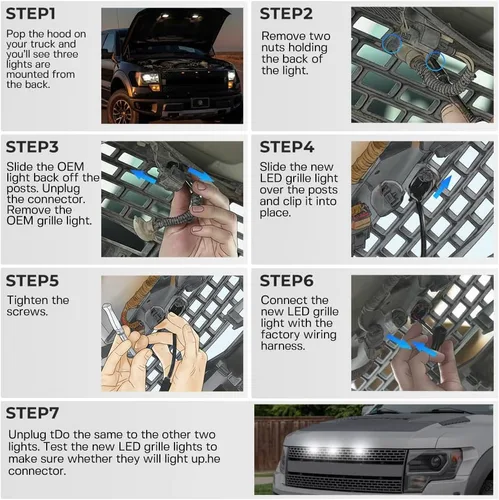 STEP1

Pop the hood on your truck and you'll see three lights are mounted from the back.

STEP2

Remove two nuts holding the back of the light.

STEP3

Slide the OEM light back off the posts. Unplug the connector. Remove the OEM grille light.

STEP4

Slide the new LED grille light over the posts and clip it into place.

STEP5

Tighten the screws.

STEP6

Connect the new LED grille light with the factory wiring harness.

STEP7

Unplug tDo the same to the other two lights. Test the new LED grille lights to make sure whether they will light up.he connector.