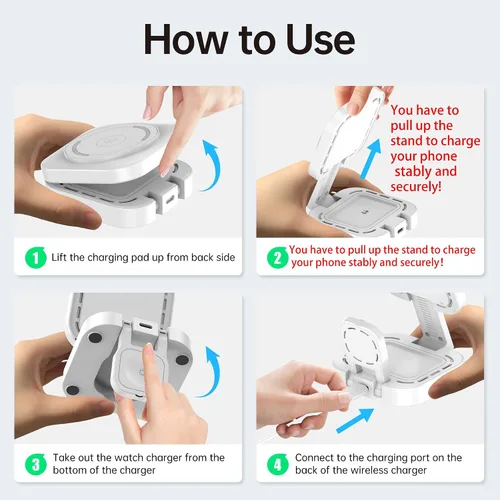 How to Use

1 Lift the charging pad up from back side

You have to pull up the stand to charge your phone stably and securely!

2 You have to pull up the stand to charge your phone stably and securely!

3 Take out the watch charger from the bottom of the charger

4 Connect to the charging port on the back of the wireless charger