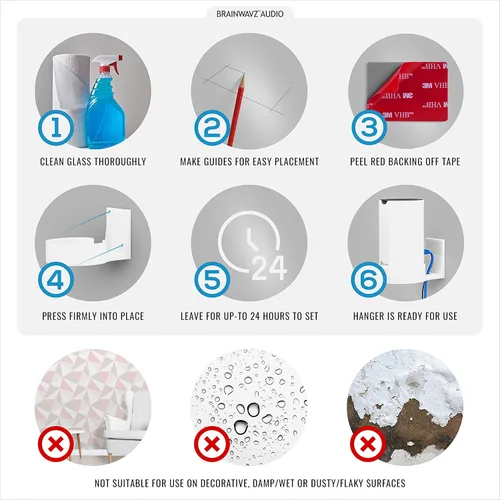 BRAINWAVZ AUDIO

1
CLEAN GLASS THOROUGHLY

2
MAKE GUIDES FOR EASY PLACEMENT

3M VHB
3
PEEL RED BACKING OFF TAPE

4
PRESS FIRMLY INTO PLACE

24
5
LEAVE FOR UP-TO 24 HOURS TO SET

6
HANGER IS READY FOR USE

NOT SUITABLE FOR USE ON DECORATIVE, DAMP/WET OR DUSTY/FLAKY SURFACES