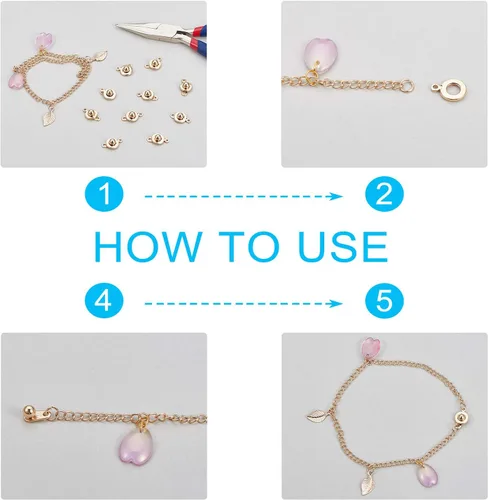 1

2

HOW TO USE

4

5