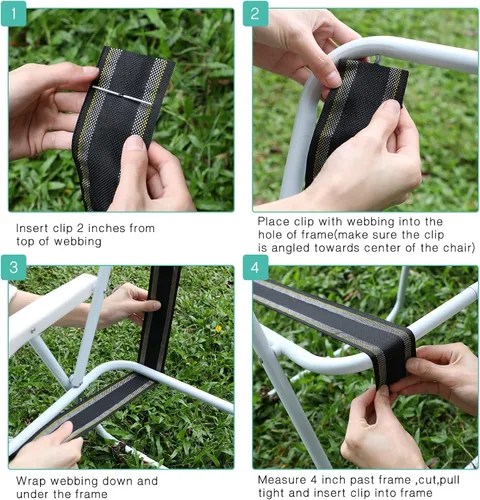 1

Insert clip 2 inches from top of webbing

2

Place clip with webbing into the hole of frame(make sure the clip is angled towards center of the chair)

3

Wrap webbing down and under the frame

4

Measure 4 inch past frame ,cut,pull tight and insert clip into frame