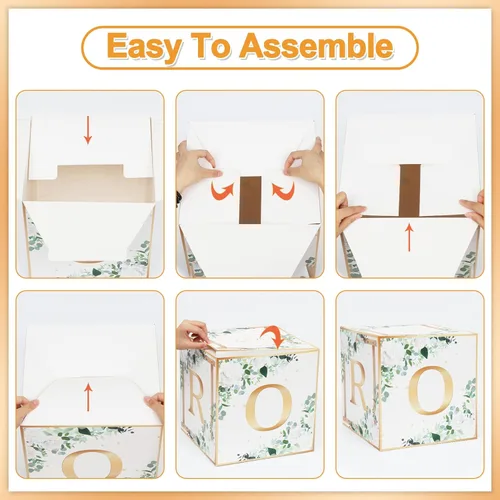 Easy To Assemble

O

R O

R O