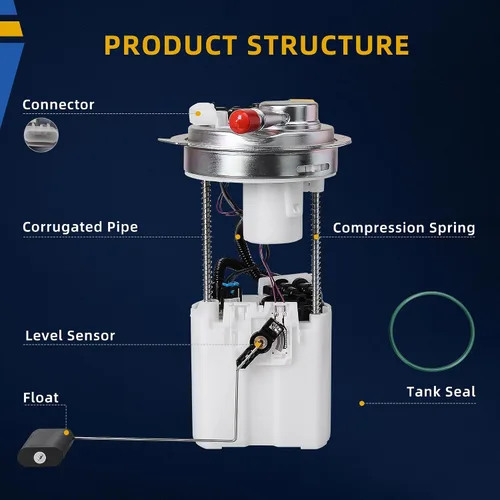 PRODUCT STRUCTURE

Connector

Corrugated Pipe

Compression Spring

Level Sensor

Float

Tank Seal