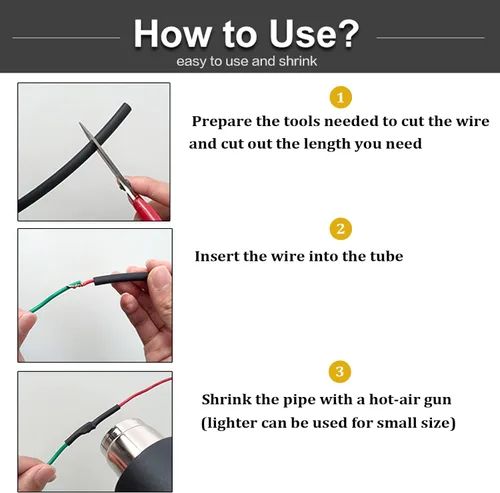 How to Use?
easy to use and shrink

1
Prepare the tools needed to cut the wire and cut out the length you need

2
Insert the wire into the tube

3
Shrink the pipe with a hot-air gun (lighter can be used for small size)