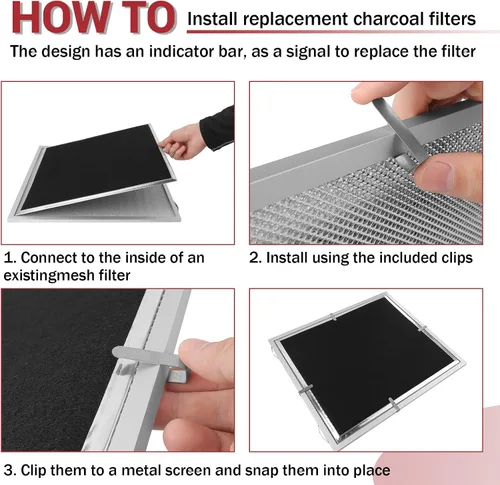 HOW TO Install replacement charcoal filters

The design has an indicator bar, as a signal to replace the filter

1. Connect to the inside of an existingmesh filter

2. Install using the included clips

3. Clip them to a metal screen and snap them into place