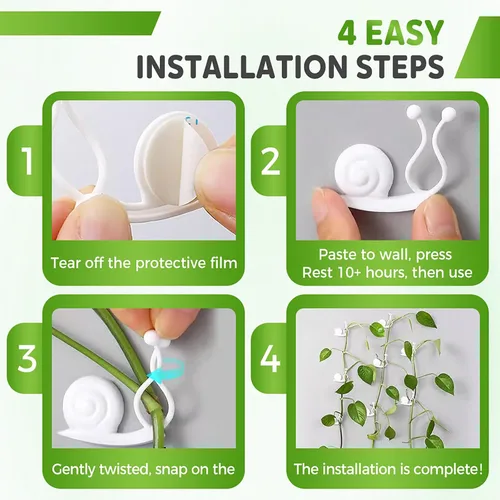 4 EASY
INSTALLATION STEPS

1

Tear off the protective film

2

Paste to wall, press
Rest 10+ hours, then use

3

Gently twisted, snap on the

4

The installation is complete!