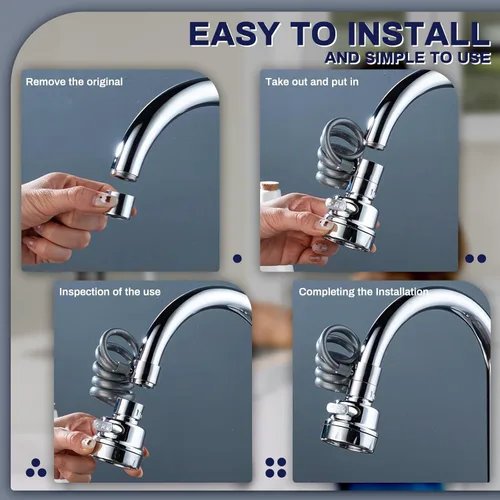 EASY TO INSTALL
AND SIMPLE TO USE

Remove the original

Take out and put in

Inspection of the use

Completing the Installation