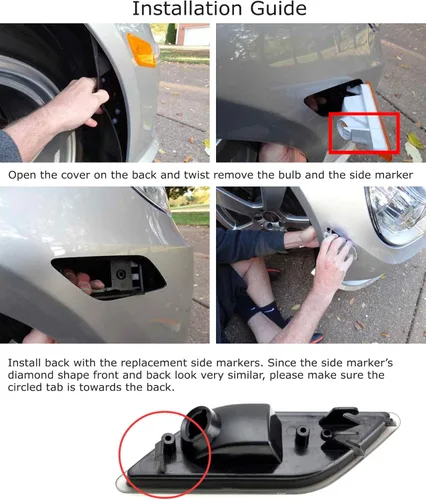 Installation Guide

Open the cover on the back and twist remove the bulb and the side marker

Install back with the replacement side markers. Since the side marker's diamond shape front and back look very similar, please make sure the circled tab is towards the back.