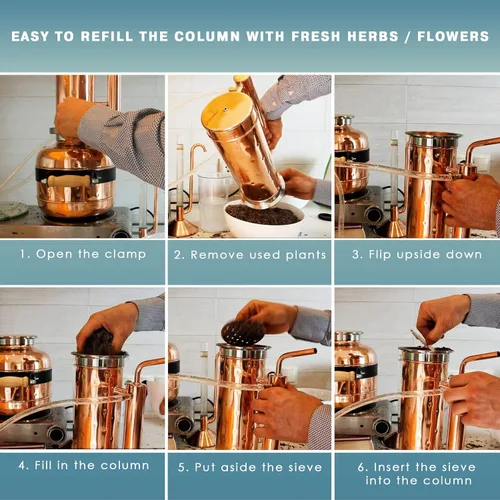 EASY TO REFILL THE COLUMN WITH FRESH HERBS / FLOWERS

1. Open the clamp

2. Remove used plants

3. Flip upside down

4. Fill in the column

5. Put aside the sieve

6. Insert the sieve into the column