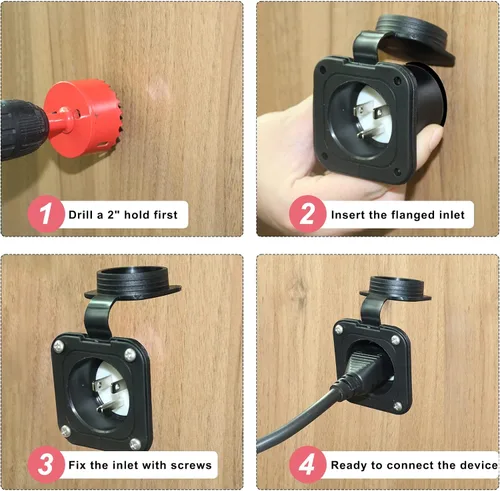 1 Drill a 2" hold first

2 Insert the flanged inlet

3 Fix the inlet with screws

4 Ready to connect the device