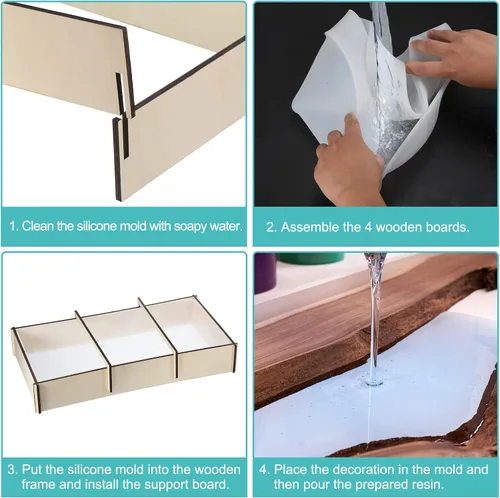 1. Clean the silicone mold with soapy water.

2. Assemble the 4 wooden boards.

3. Put the silicone mold into the wooden frame and install the support board.

4. Place the decoration in the mold and then pour the prepared resin.